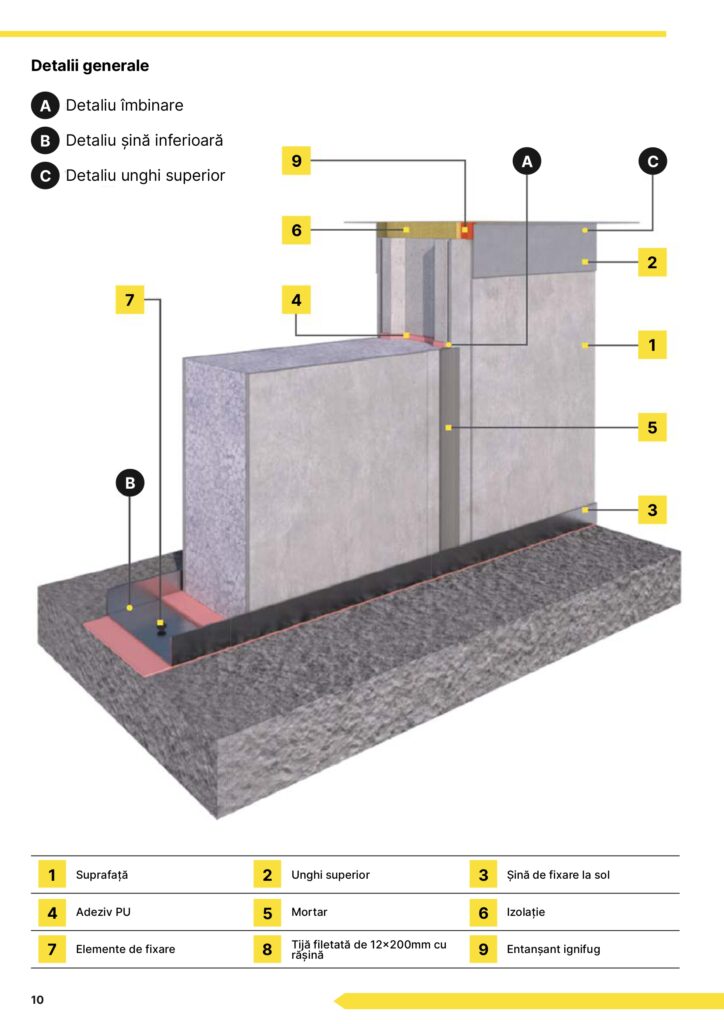 Detalii generale

A Detaliu îmbinare

B Detaliu șină inferioară

C Detaliu unghi superior

9

A

C

6

2

7

4

1

5

B

3

| 1 | Suprafață | 2 | Unghi superior | 3 | Șină de fixare la sol |
|---|---|---|---|---|---|
| 4 | Adeziv PU | 5 | Mortar | 6 | Izolație |
| 7 | Elemente de fixare | 8 | Tijă filetată de 12×200mm cu rășină | 9 | Entanșant ignifug |

10